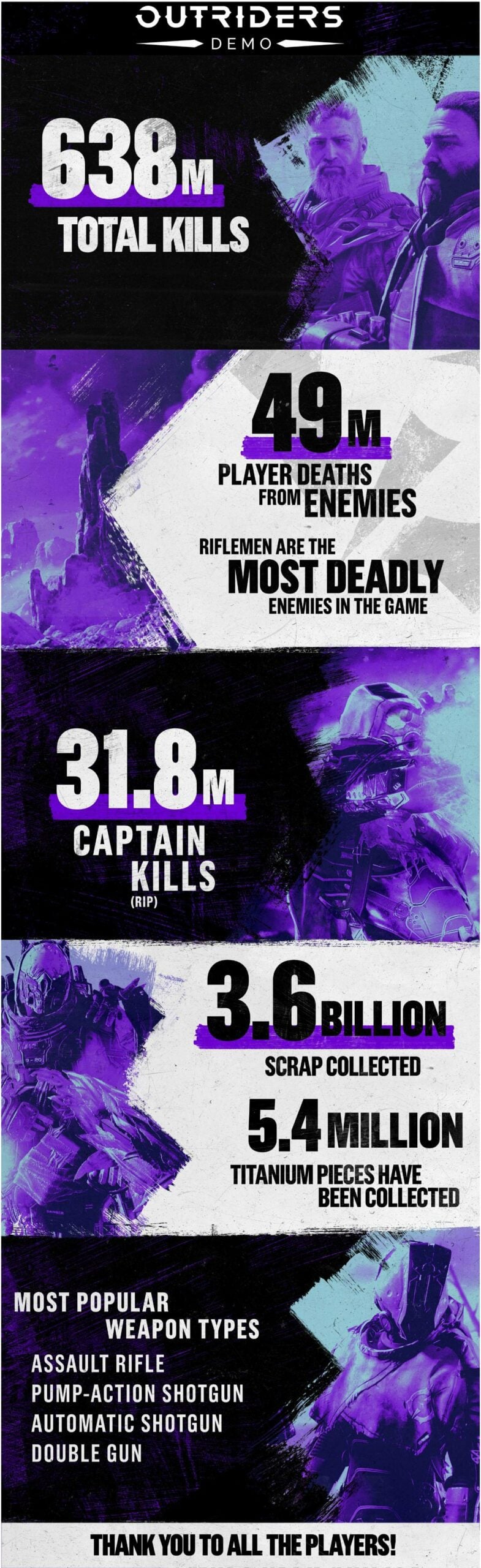 OUTRIDERS
DEMO

638M
TOTAL KILLS

49M
PLAYER DEATHS FROM ENEMIES

RIFLEMEN ARE THE MOST DEADLY ENEMIES IN THE GAME

31.8M
CAPTAIN KILLS
(RIP)

3.6 BILLION
SCRAP COLLECTED

5.4 MILLION
TITANIUM PIECES HAVE BEEN COLLECTED

MOST POPULAR WEAPON TYPES
ASSAULT RIFLE
PUMP-ACTION SHOTGUN
AUTOMATIC SHOTGUN
DOUBLE GUN

THANK YOU TO ALL THE PLAYERS!